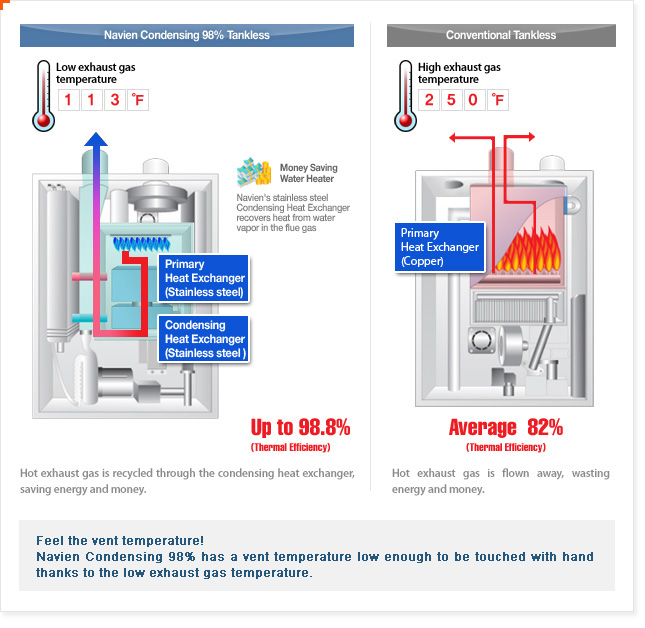 Navien Condensing 98% Tankless

Low exhaust gas temperature
1 1 3 °F

Money Saving Water Heater

Navien's stainless steel Condensing Heat Exchanger recovers heat from water vapor in the flue gas

Primary Heat Exchanger (Stainless steel)

Condensing Heat Exchanger (Stainless steel )

Up to 98.8%
(Thermal Efficiency)

Hot exhaust gas is recycled through the condensing heat exchanger, saving energy and money.

Conventional Tankless

High exhaust gas temperature
2 5 0 °F

Primary Heat Exchanger (Copper)

Average 82%
(Thermal Efficiency)

Hot exhaust gas is flown away, wasting energy and money.

Feel the vent temperature!
Navien Condensing 98% has a vent temperature low enough to be touched with hand thanks to the low exhaust gas temperature.